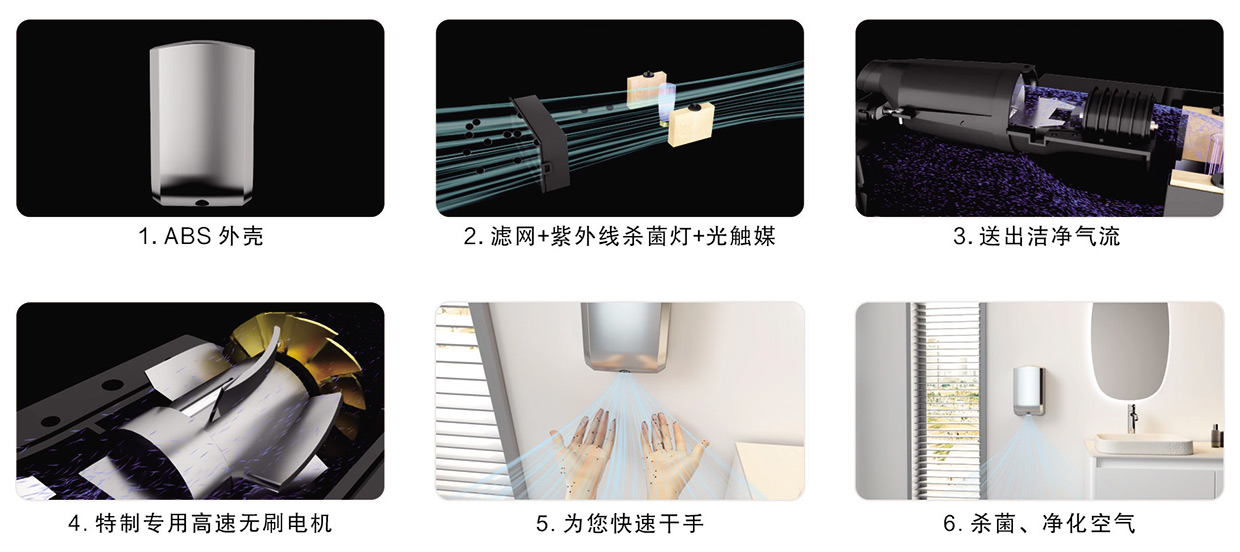 1. ABS 外壳

2. 滤网+紫外线杀菌灯+光触媒

3. 送出洁净气流

4. 特制专用高速无刷电机

5. 为您快速干手

6. 杀菌、净化空气